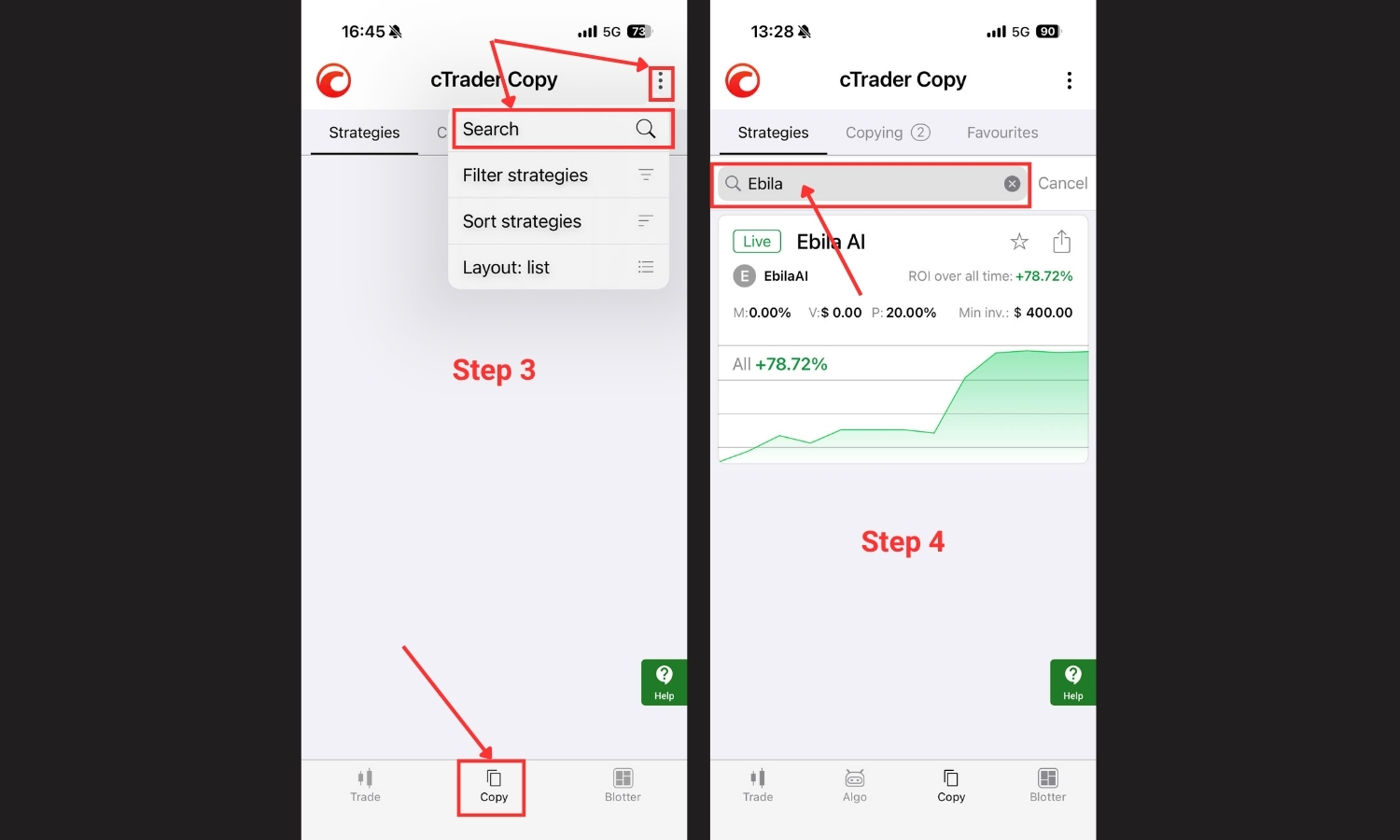 16:45 5G 73

cTrader Copy

Strategies C

Search

Filter strategies

Sort strategies

Layout: list

Step 3

Help

Trade Copy Blotter

13:28 5G 90

cTrader Copy

Strategies Copying 2 Favourites

Ebila Cancel

Live Ebila AI

E EbilaAI ROI over all time: +78.72%

M:0.00% V:$ 0.00 P: 20.00% Min inv.: $ 400.00

All +78.72%

Step 4

Help

Trade Algo Copy Blotter